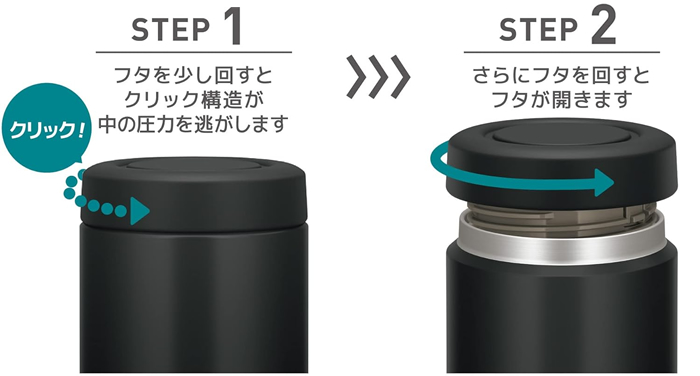 STEP 1

フタを少し回すと
クリック構造が
中の圧力を逃がします

クリック!

STEP 2

さらにフタを回すと
フタが開きます