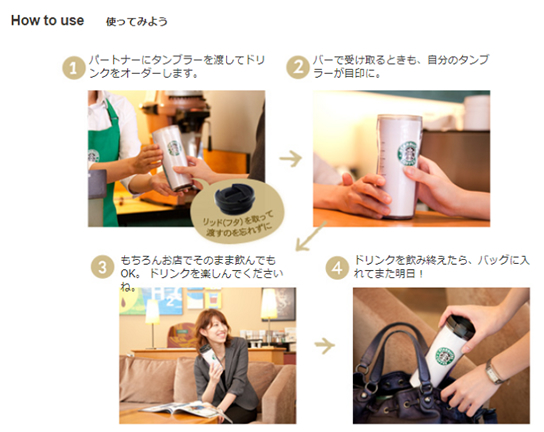 How to use 使ってみよう

1 パートナーにタンブラーを渡してドリンクをオーダーします。

リッド(フタ)を取って渡すのを忘れずに

2 バーで受け取るときも、自分のタンブラーが目印に。

3 もちろんお店でそのまま飲んでもOK。 ドリンクを楽しんでくださいね。

4 ドリンクを飲み終えたら、バッグに入れてまた明日！