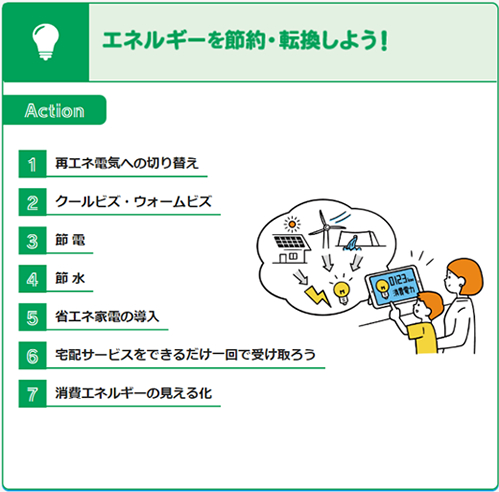 エネルギーを節約・転換しよう!

Action

1 再エネ電気への切り替え

2 クールビズ・ウォームビズ

3 節電

4 節水

5 省エネ家電の導入

6 宅配サービスをできるだけ一回で受け取ろう

7 消費エネルギーの見える化

0123kw
消費電力